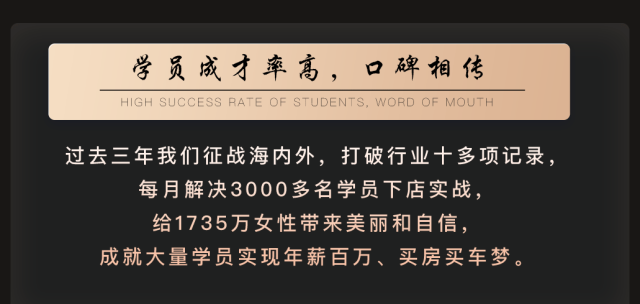 学员成才率高，口碑相传

HIGH SUCCESS RATE OF STUDENTS, WORD OF MOUTH

过去三年我们征战海内外，打破行业十多项记录，
每月解决3000多名学员下店实战，
给1735万女性带来美丽和自信，
成就大量学员实现年薪百万、买房买车梦。